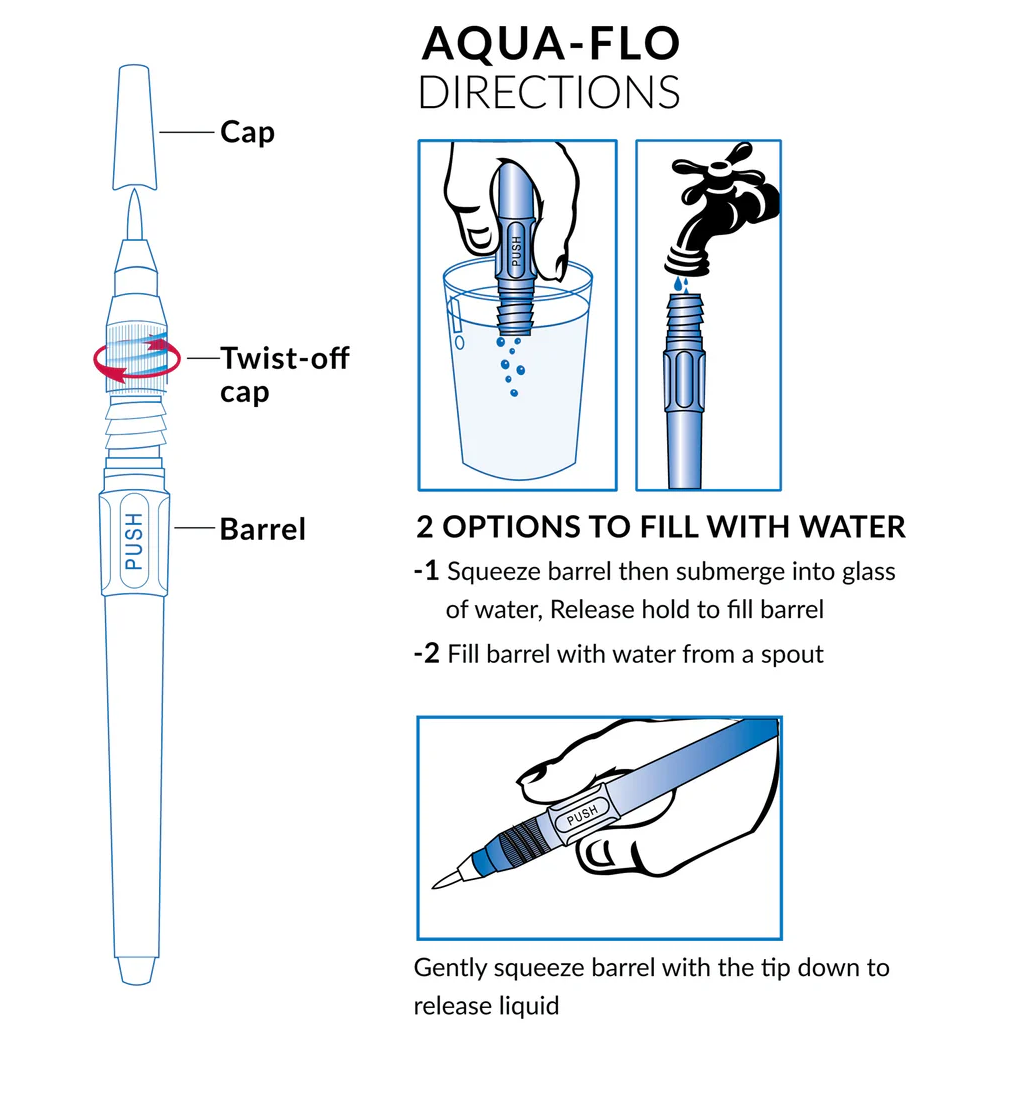 AQUA-FLO
DIRECTIONS

Cap

Twist-off cap

PUSH

Barrel

PUSH

2 OPTIONS TO FILL WITH WATER
-1 Squeeze barrel then submerge into glass of water, Release hold to fill barrel
-2 Fill barrel with water from a spout

PUSH

Gently squeeze barrel with the tip down to release liquid